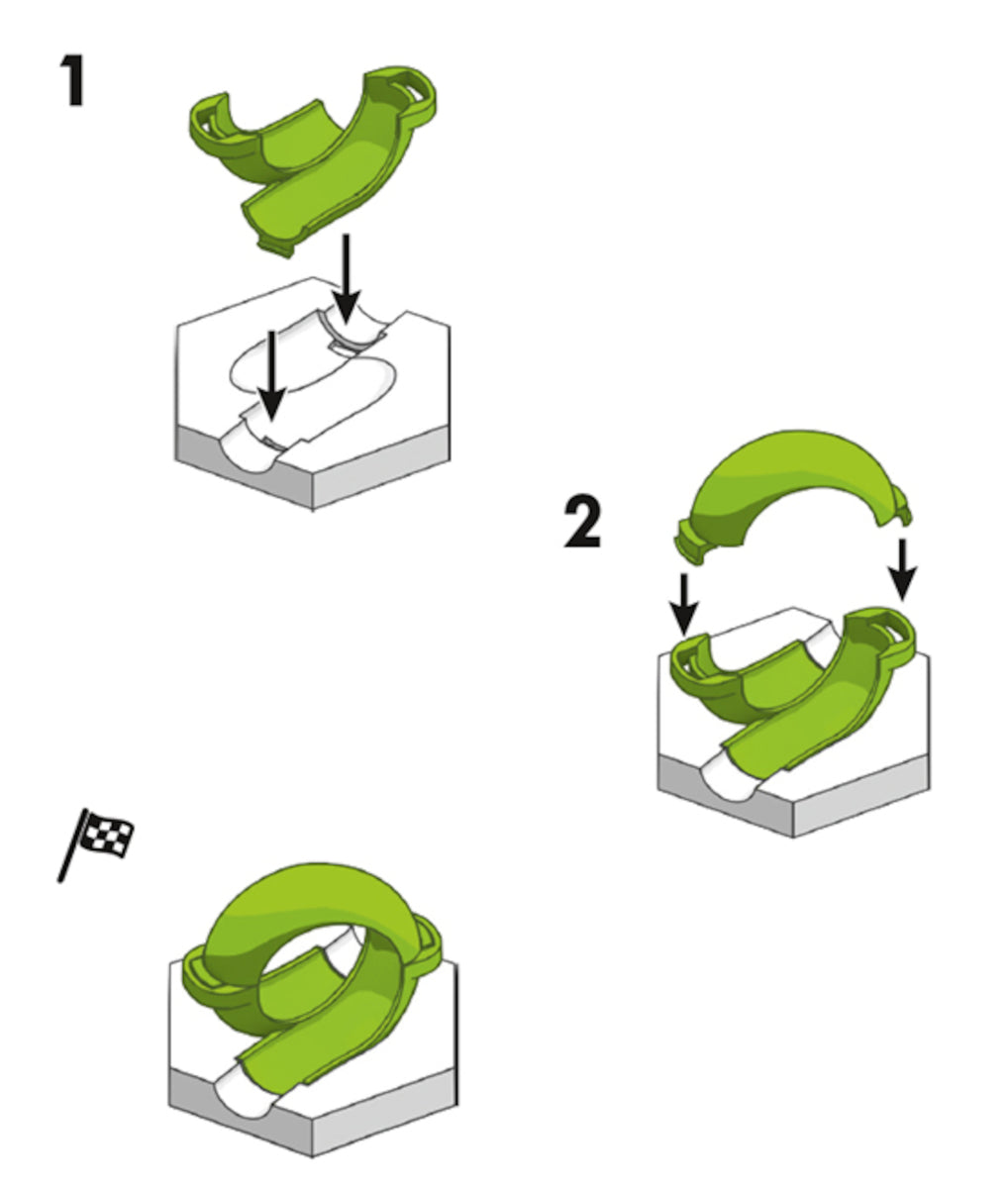 1

2