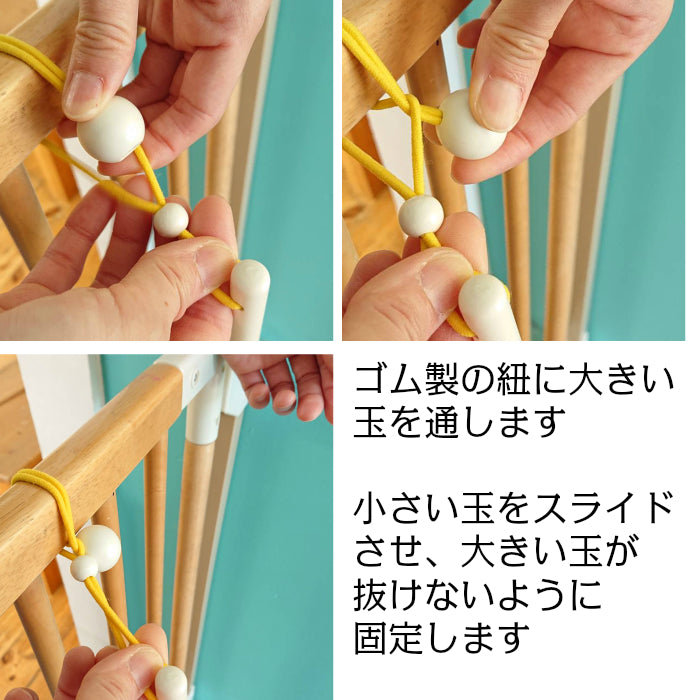 ゴム製の紐に大きい玉を通します

小さい玉をスライドさせ、大きい玉が抜けないように固定します