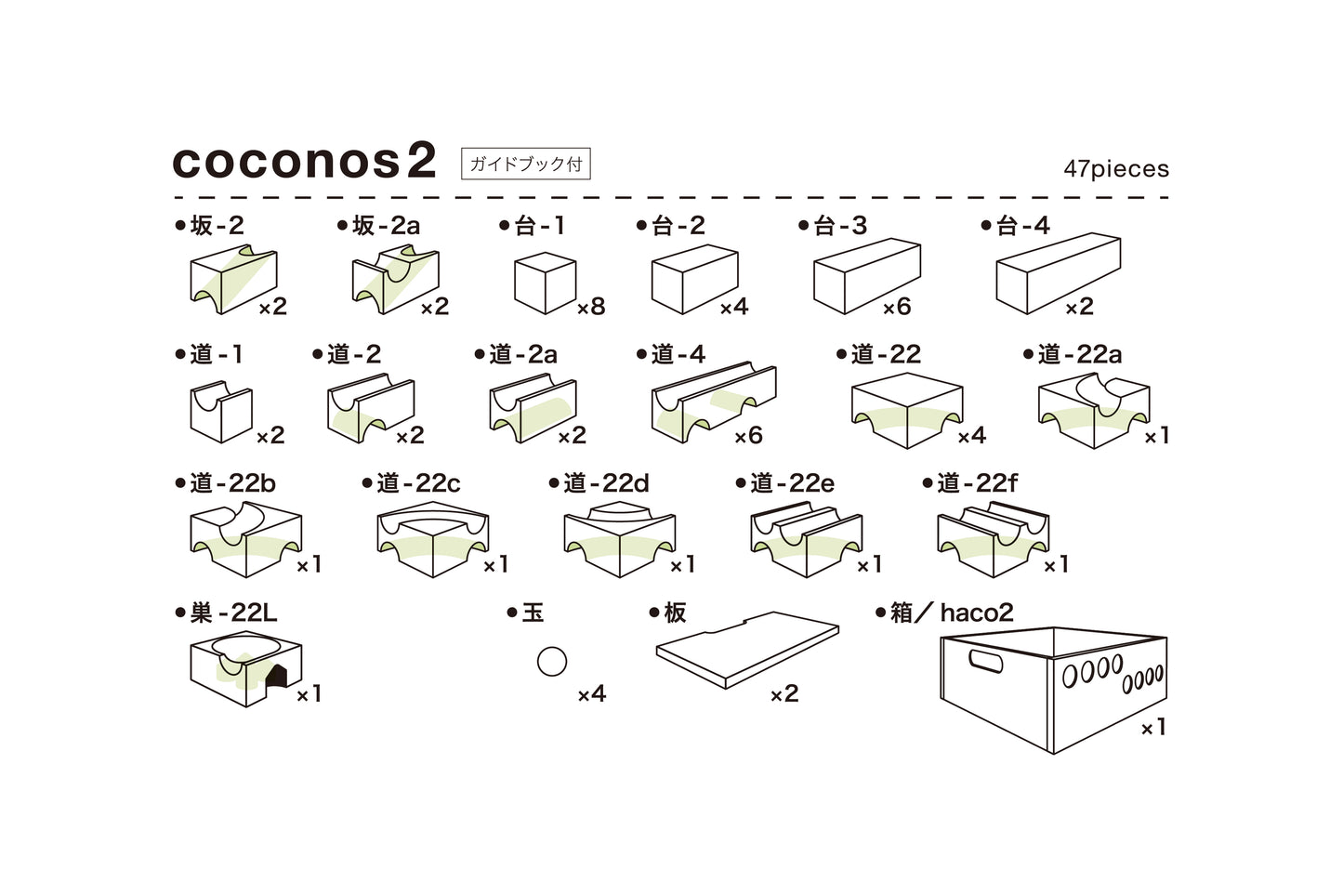 coconos2 ガイドブック付 47pieces

●坂-2 ×2
●坂-2a ×2
●台-1 ×8
●台-2 ×4
●台-3 ×6
●台-4 ×2

●道-1 ×2
●道-2 ×2
●道-2a ×2
●道-4 ×6
●道-22 ×4
●道-22a ×1

●道-22b ×1
●道-22c ×1
●道-22d ×1
●道-22e ×1
●道-22f ×1

●巣-22L ×1
●玉 ×4
●板 ×2
●箱／haco2 ×1