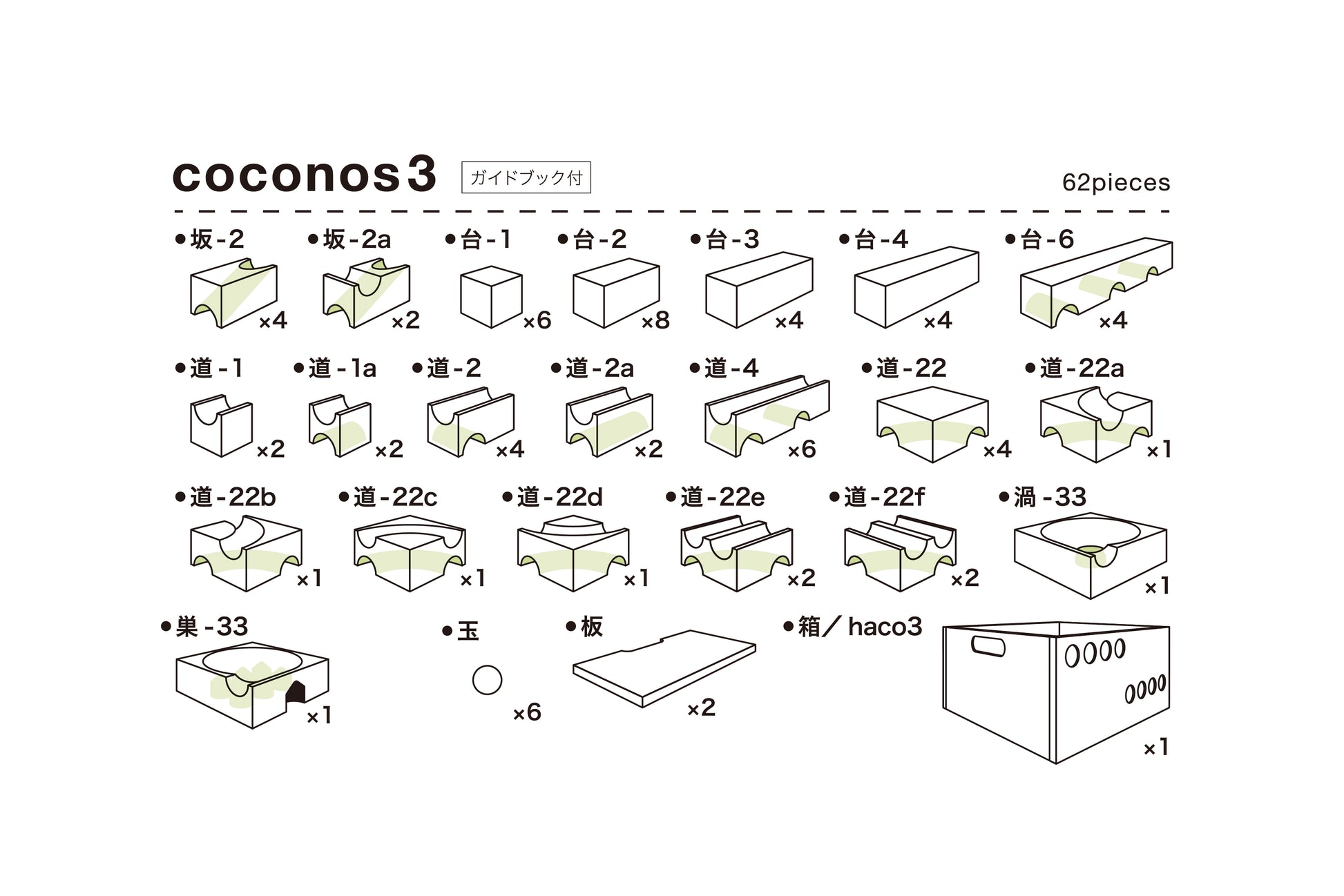 coconos3 ガイドブック付

62pieces

●坂-2 ×4
●坂-2a ×2
●台-1 ×6
●台-2 ×8
●台-3 ×4
●台-4 ×4
●台-6 ×4

●道-1 ×2
●道-1a ×2
●道-2 ×4
●道-2a ×2
●道-4 ×6
●道-22 ×4
●道-22a ×1

●道-22b ×1
●道-22c ×1
●道-22d ×1
●道-22e ×2
●道-22f ×2
●渦-33 ×1

●巣-33 ×1
●玉 ×6
●板 ×2
●箱／haco3 ×1