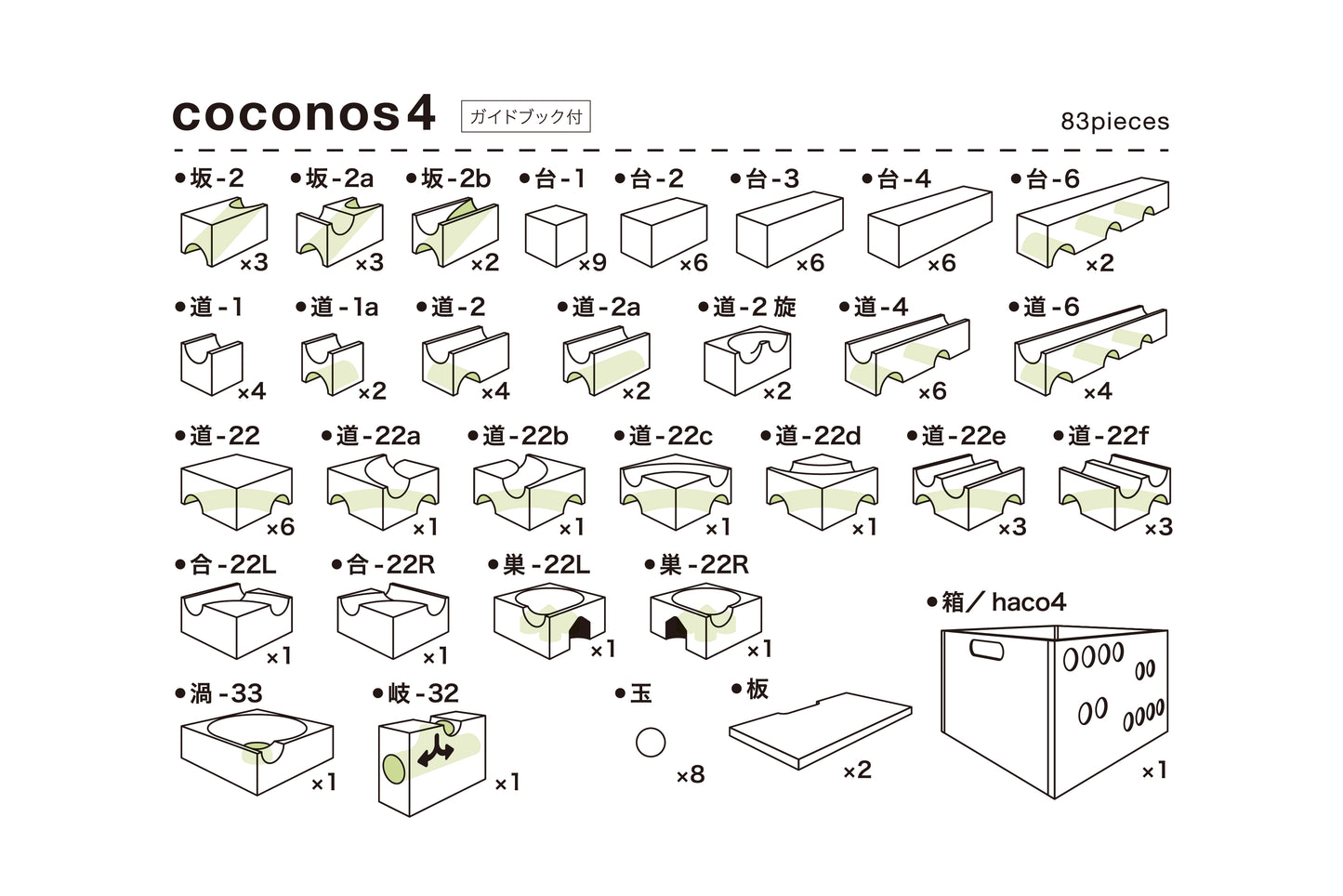 coconos4 ガイドブック付 83pieces

●坂-2 ×3
●坂-2a ×3
●坂-2b ×2
●台-1 ×9
●台-2 ×6
●台-3 ×6
●台-4 ×6
●台-6 ×2

●道-1 ×4
●道-1a ×2
●道-2 ×4
●道-2a ×2
●道-2 旋 ×2
●道-4 ×6
●道-6 ×4

●道-22 ×6
●道-22a ×1
●道-22b ×1
●道-22c ×1
●道-22d ×1
●道-22e ×3
●道-22f ×3

●合-22L ×1
●合-22R ×1
●巣-22L ×1
●巣-22R ×1
●箱／haco4 ×1

●渦-33 ×1
●岐-32 ×1
●玉 ×8
●板 ×2